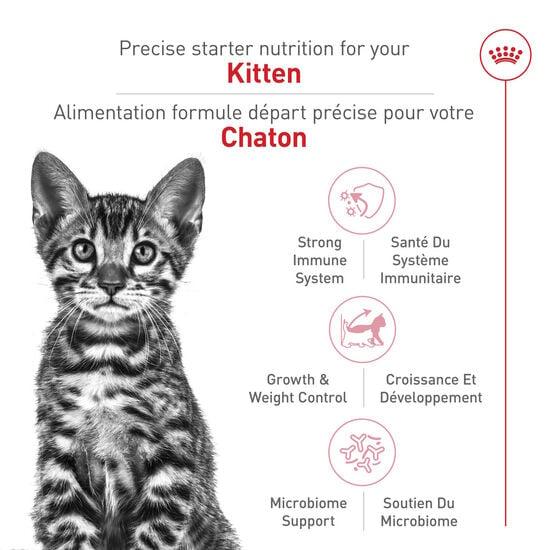 Precise starter nutrition for your
Kitten

Alimentation formule départ précise pour votre
Chaton

Strong Immune System

Santé Du Système Immunitaire

Growth & Weight Control

Croissance Et Développement

Microbiome Support

Soutien Du Microbiome